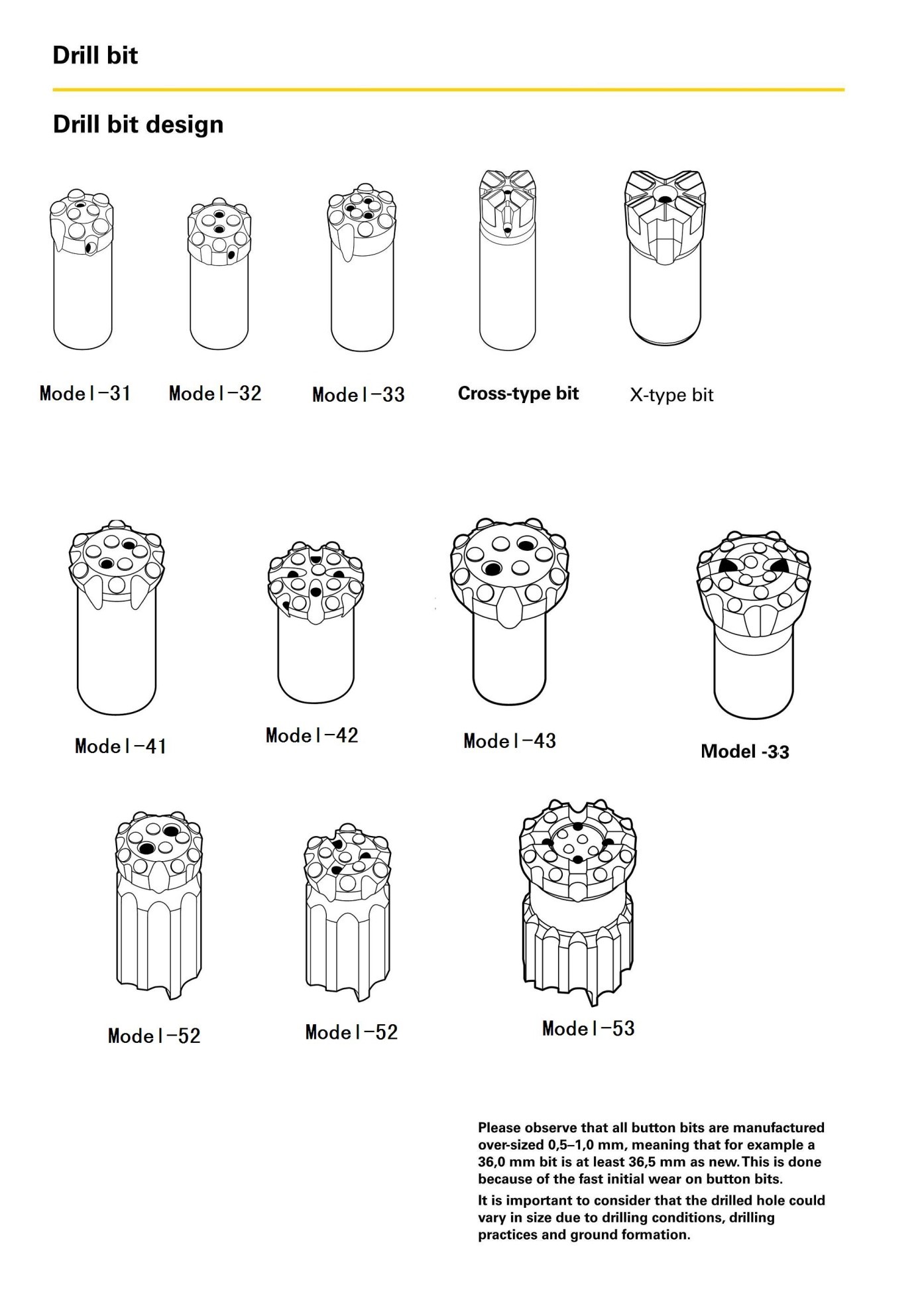 Drill bit

Drill bit design

Model-31 Model-32 Model-33 Cross-type bit X-type bit

Model-41 Model-42 Model-43 Model -33

Model-52 Model-52 Model-53

Please observe that all button bits are manufactured over-sized 0,5–1,0 mm, meaning that for example a 36,0 mm bit is at least 36,5 mm as new. This is done because of the fast initial wear on button bits.

It is important to consider that the drilled hole could vary in size due to drilling conditions, drilling practices and ground formation.