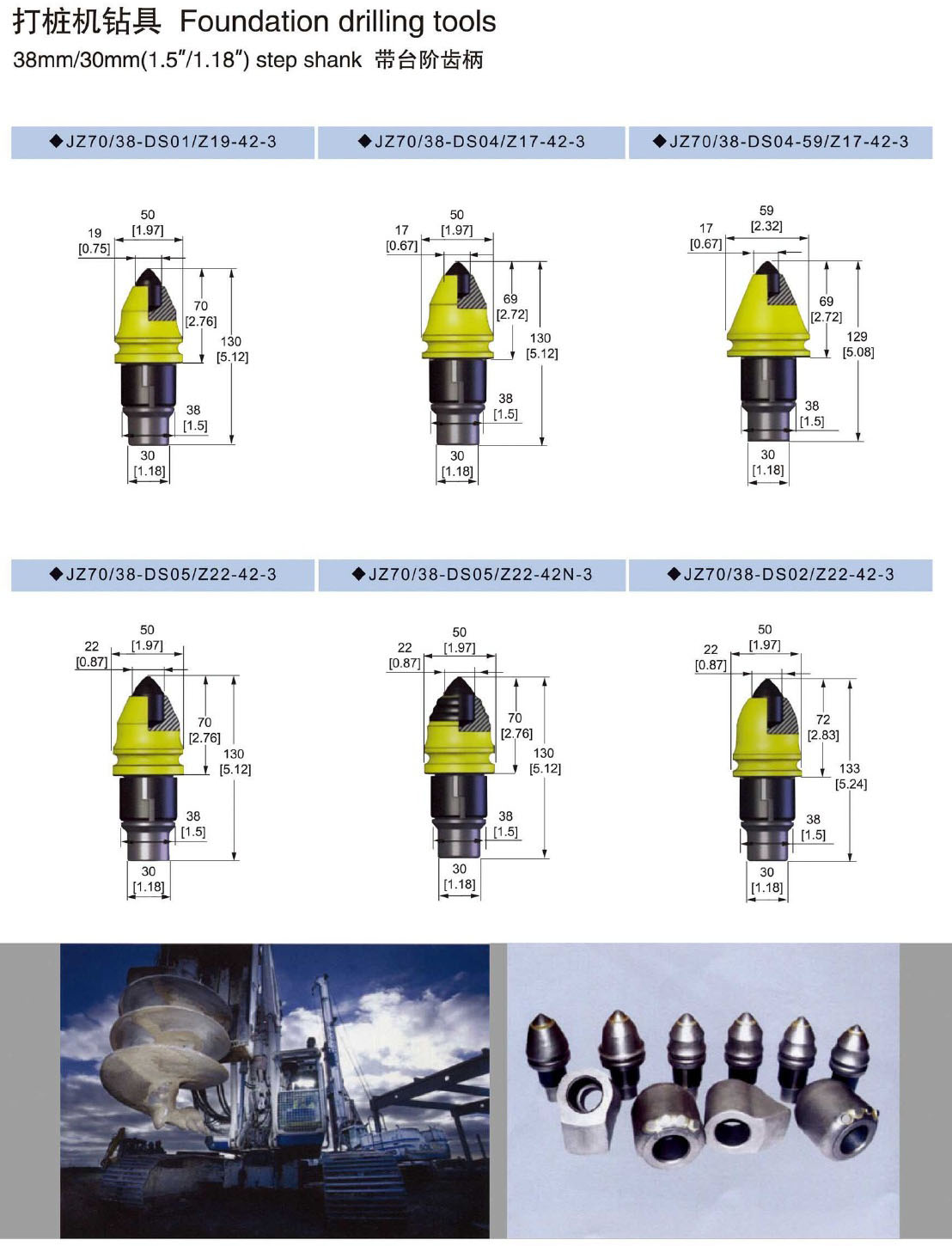 打桩机钻具 Foundation drilling tools

38mm/30mm(1.5″/1.18″) step shank 带台阶齿柄

◆JZ70/38-DS01/Z19-42-3

50 [1.97]
19 [0.75]
70 [2.76]
130 [5.12]
38 [1.5]
30 [1.18]

◆JZ70/38-DS04/Z17-42-3

50 [1.97]
17 [0.67]
69 [2.72]
130 [5.12]
38 [1.5]
30 [1.18]

◆JZ70/38-DS04-59/Z17-42-3

59 [2.32]
17 [0.67]
69 [2.72]
129 [5.08]
38 [1.5]
30 [1.18]

◆JZ70/38-DS05/Z22-42-3

50 [1.97]
22 [0.87]
70 [2.76]
130 [5.12]
38 [1.5]
30 [1.18]

◆JZ70/38-DS05/Z22-42N-3

50 [1.97]
22 [0.87]
70 [2.76]
130 [5.12]
38 [1.5]
30 [1.18]

◆JZ70/38-DS02/Z22-42-3

50 [1.97]
22 [0.87]
72 [2.83]
133 [5.24]
38 [1.5]
30 [1.18]