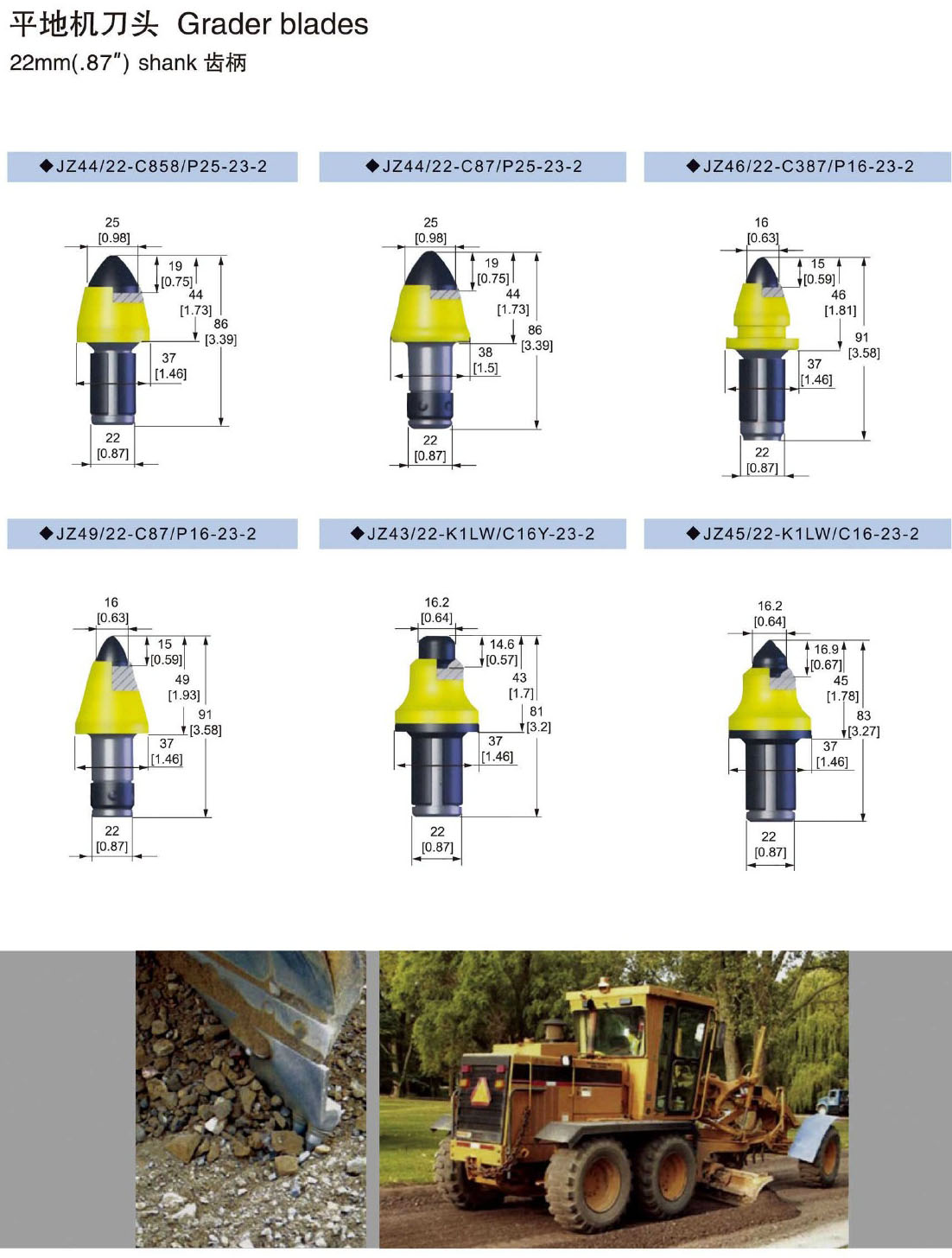 平地机刀头 Grader blades
22mm(.87″) shank 齿柄

◆JZ44/22-C858/P25-23-2

25
[0.98]
19
[0.75]
44
[1.73]
86
[3.39]
37
[1.46]
22
[0.87]

◆JZ44/22-C87/P25-23-2

25
[0.98]
19
[0.75]
44
[1.73]
86
[3.39]
38
[1.5]
22
[0.87]

◆JZ46/22-C387/P16-23-2

16
[0.63]
15
[0.59]
46
[1.81]
91
[3.58]
37
[1.46]
22
[0.87]

◆JZ49/22-C87/P16-23-2

16
[0.63]
15
[0.59]
49
[1.93]
91
[3.58]
37
[1.46]
22
[0.87]

◆JZ43/22-K1LW/C16Y-23-2

16.2
[0.64]
14.6
[0.57]
43
[1.7]
81
[3.2]
37
[1.46]
22
[0.87]

◆JZ45/22-K1LW/C16-23-2

16.2
[0.64]
16.9
[0.67]
45
[1.78]
83
[3.27]
37
[1.46]
22
[0.87]