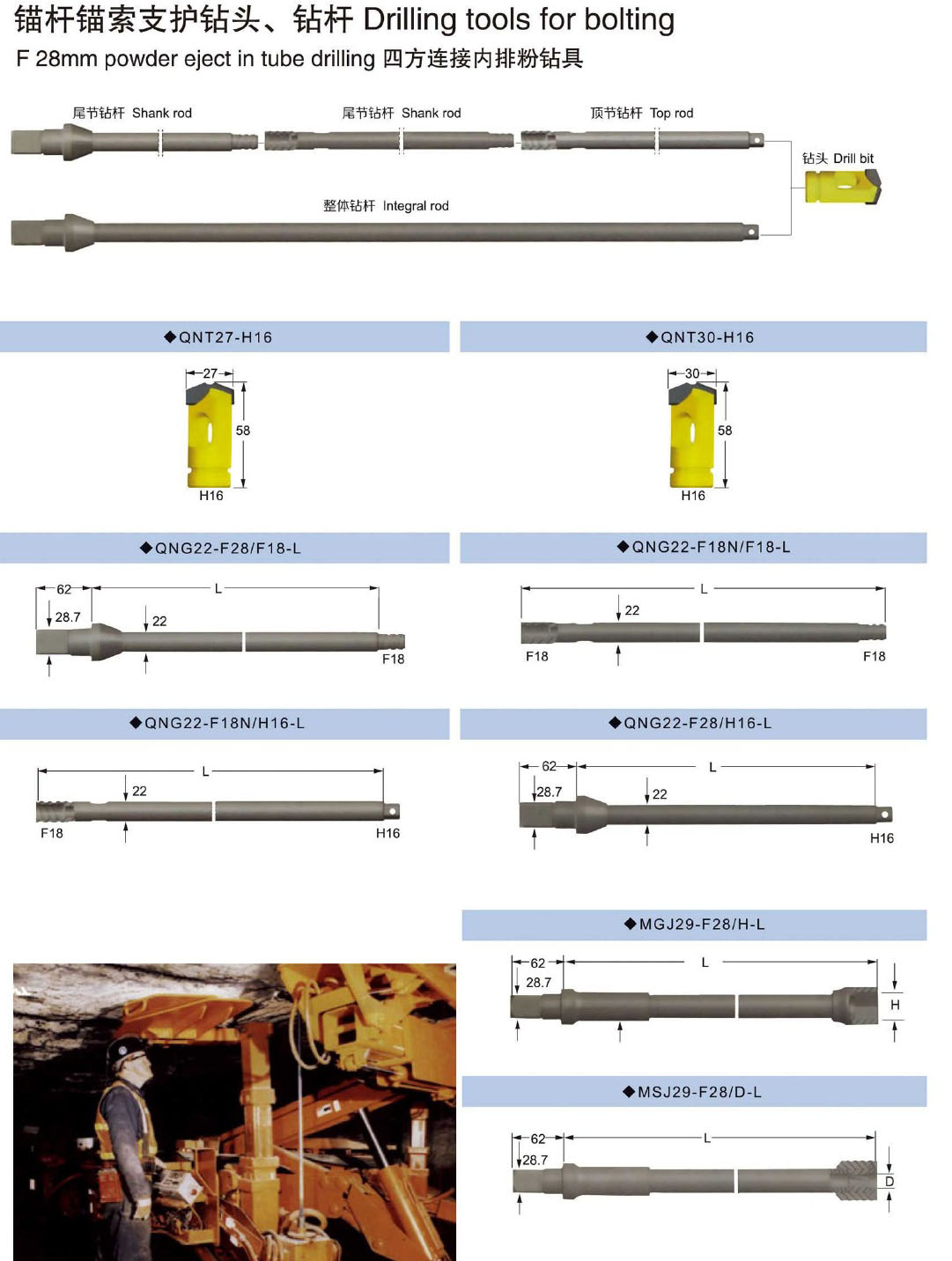 锚杆锚索支护钻头、钻杆 Drilling tools for bolting

F 28mm powder eject in tube drilling 四方连接内排粉钻具

尾节钻杆 Shank rod

尾节钻杆 Shank rod

顶节钻杆 Top rod

钻头 Drill bit

整体钻杆 Integral rod

◆QNT27-H16

27

58

H16

◆QNT30-H16

30

58

H16

◆QNG22-F28/F18-L

62

L

28.7

22

F18

◆QNG22-F18N/F18-L

L

22

F18

F18

◆QNG22-F18N/H16-L

L

22

F18

H16

◆QNG22-F28/H16-L

62

L

28.7

22

H16

◆MGJ29-F28/H-L

62

L

28.7

H

◆MSJ29-F28/D-L

62

L

28.7

D